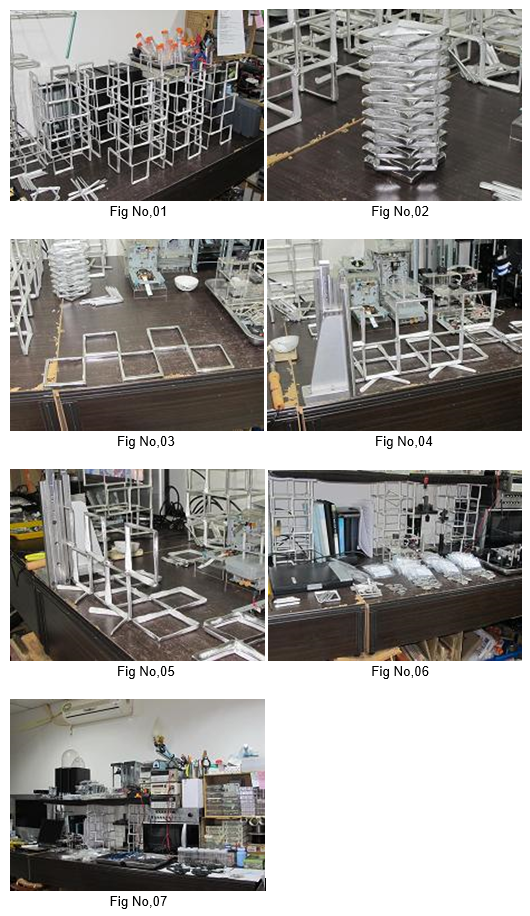 Fig No,01

Fig No,02

Fig No,03

Fig No,04

Fig No,05

Fig No,06

Fig No,07